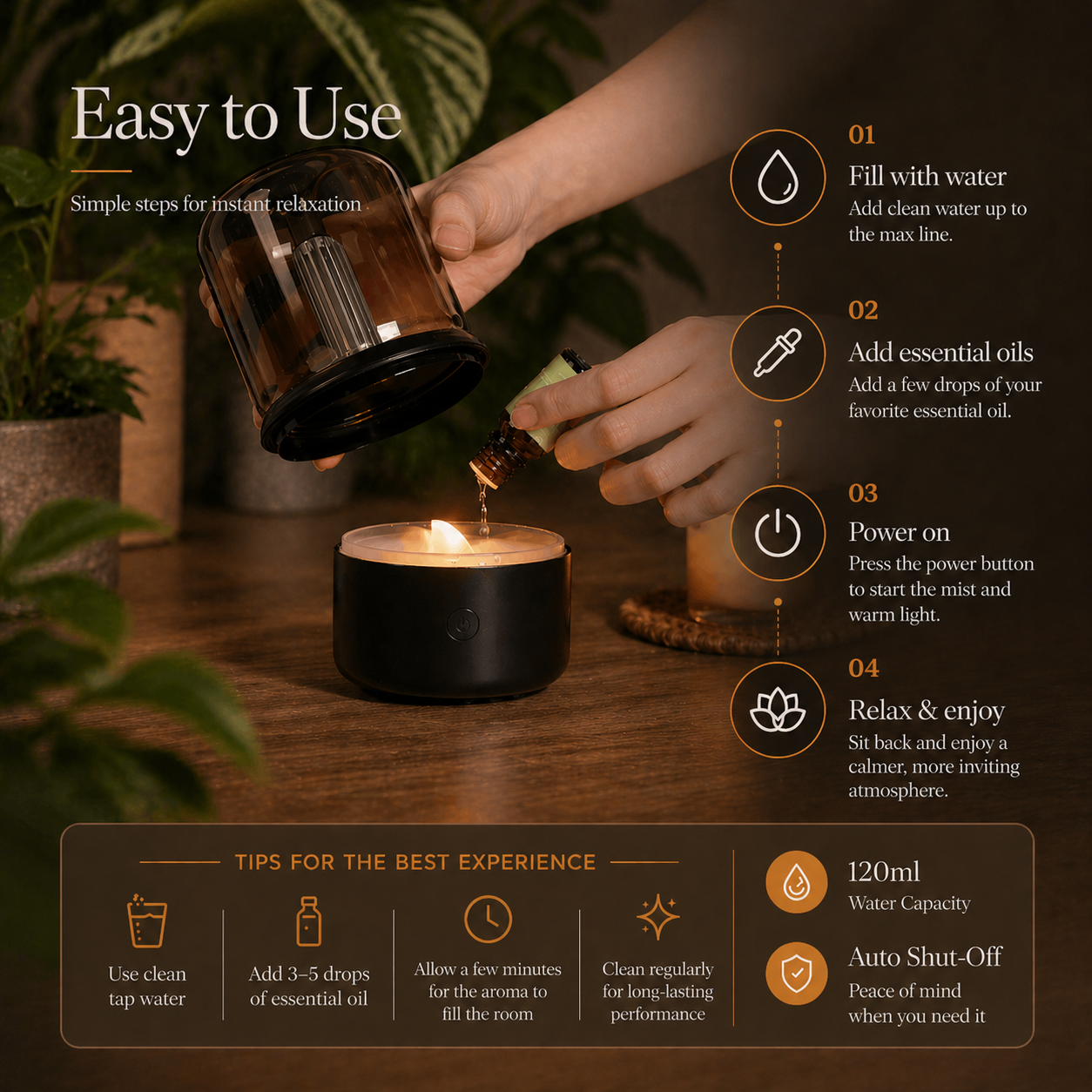 Easy to Use

Simple steps for instant relaxation

01
Fill with water
Add clean water up to the max line.

02
Add essential oils
Add a few drops of your favorite essential oil.

03
Power on
Press the power button to start the mist and warm light.

04
Relax & enjoy
Sit back and enjoy a calmer, more inviting atmosphere.

TIPS FOR THE BEST EXPERIENCE

Use clean tap water

Add 3–5 drops of essential oil

Allow a few minutes for the aroma to fill the room

Clean regularly for long-lasting performance

120ml
Water Capacity

Auto Shut-Off
Peace of mind when you need it